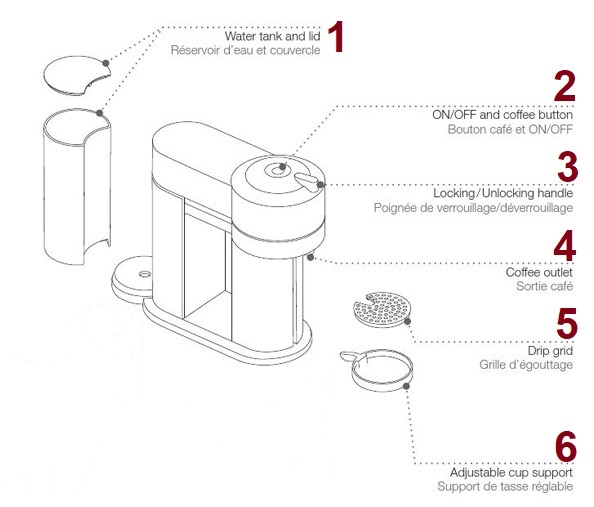 Water tank and lid
Réservoir d'eau et couvercle
1

2
ON/OFF and coffee button
Bouton café et ON/OFF

3
Locking/Unlocking handle
Poignée de verrouillage/déverrouillage

4
Coffee outlet
Sortie café

5
Drip grid
Grille d'égouttage

6
Adjustable cup support
Support de tasse réglable