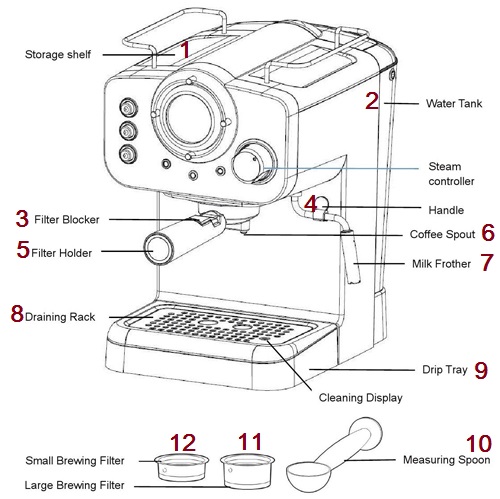 Storage shelf 1

2 Water Tank

Steam controller

4 Handle

3 Filter Blocker

Coffee Spout 6

5 Filter Holder

Milk Frother 7

8 Draining Rack

Drip Tray 9

Cleaning Display

12

11

10

Small Brewing Filter

Measuring Spoon

Large Brewing Filter