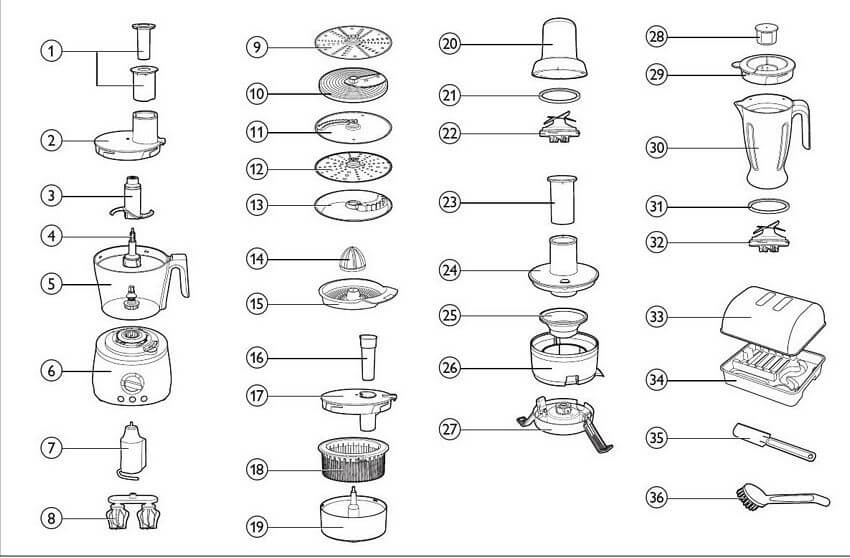 1
2
3
4
5
6
7
8
9
10
11
12
13
14
15
16
17
18
19
20
21
22
23
24
25
26
27
28
29
30
31
32
33
34
35
36