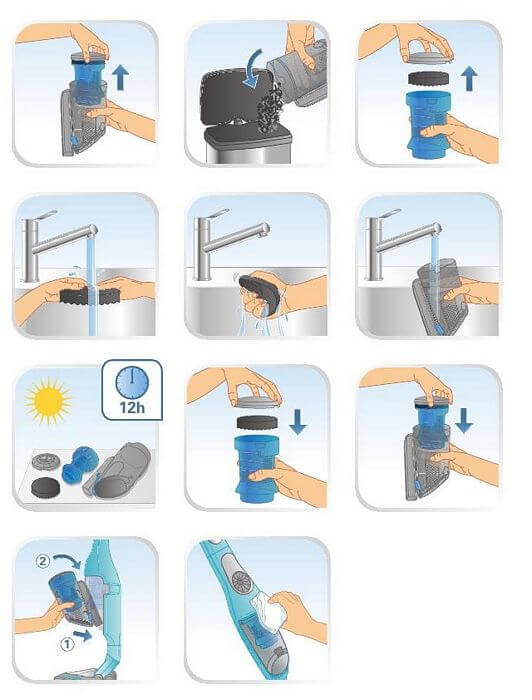 12h

②

①