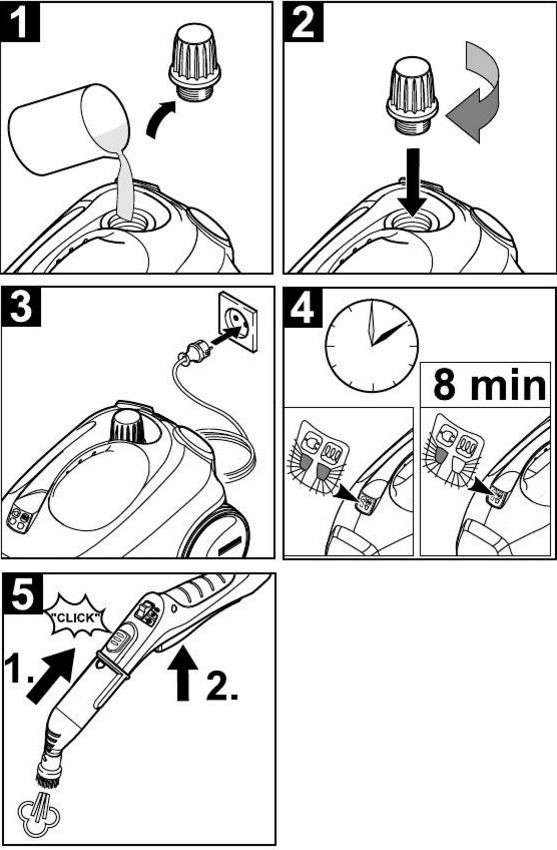 1

2

3

4

8 min

5

"CLICK"

1.

2.