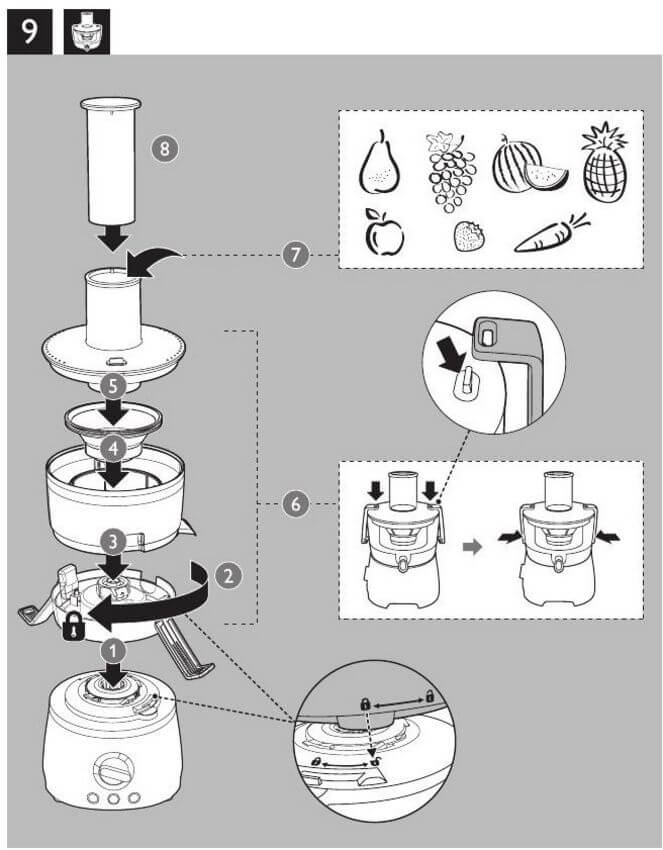 9

8

7

5

4

6

3

2

1