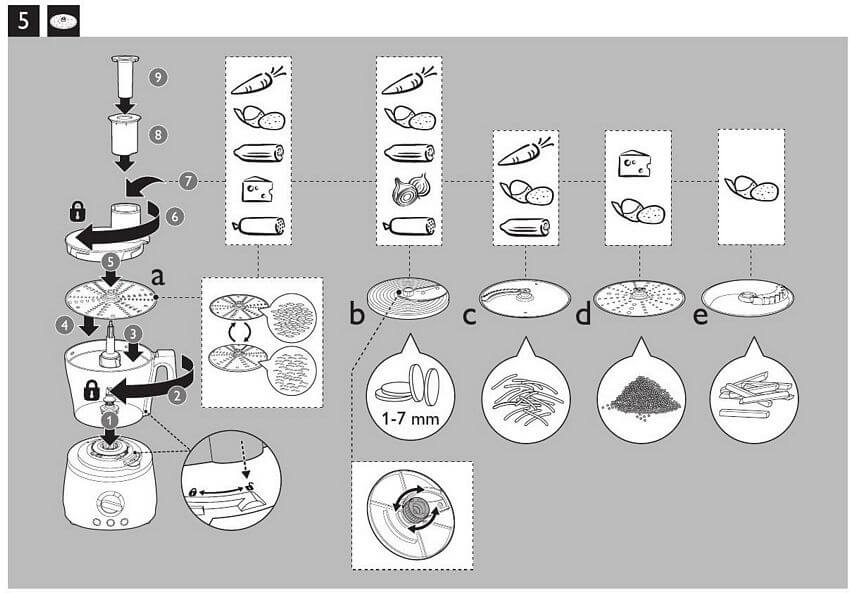 5

9
8
7
6
5
a
4
3
2
1

b
c
d
e

1-7 mm