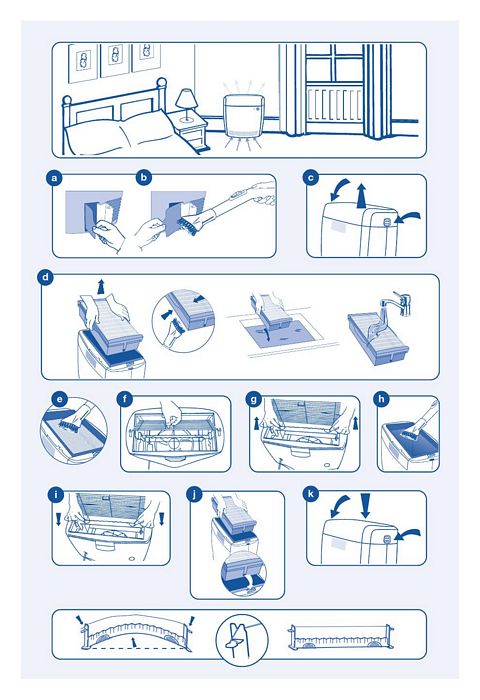 a
b
c
d
e
f
g
h
i
j
k