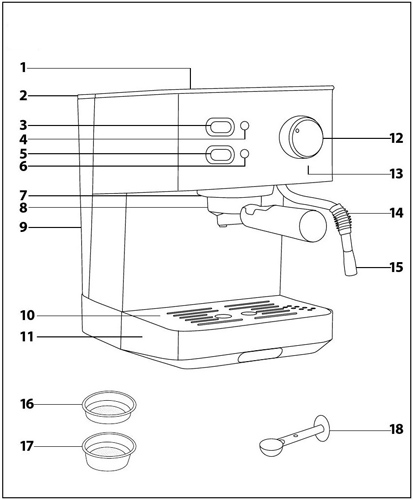 1
2
3
4
5
6
7
8
9
10
11
12
13
14
15
16
17
18