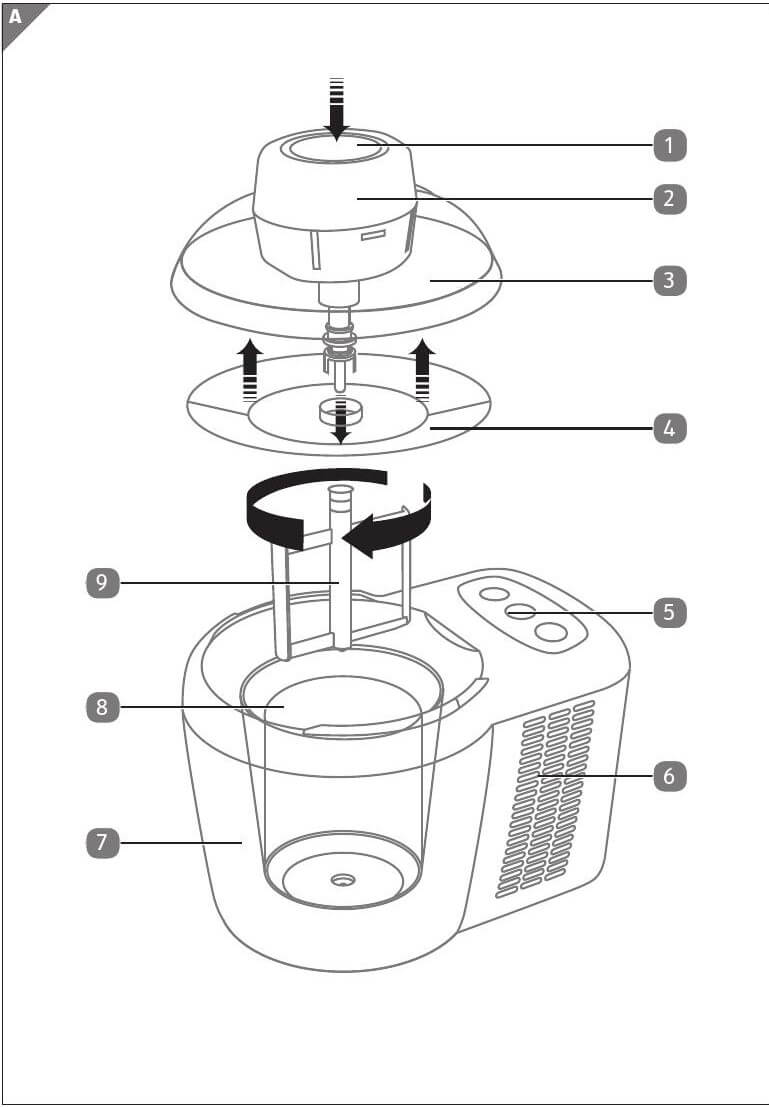 A

1
2
3
4
9
5
8
6
7