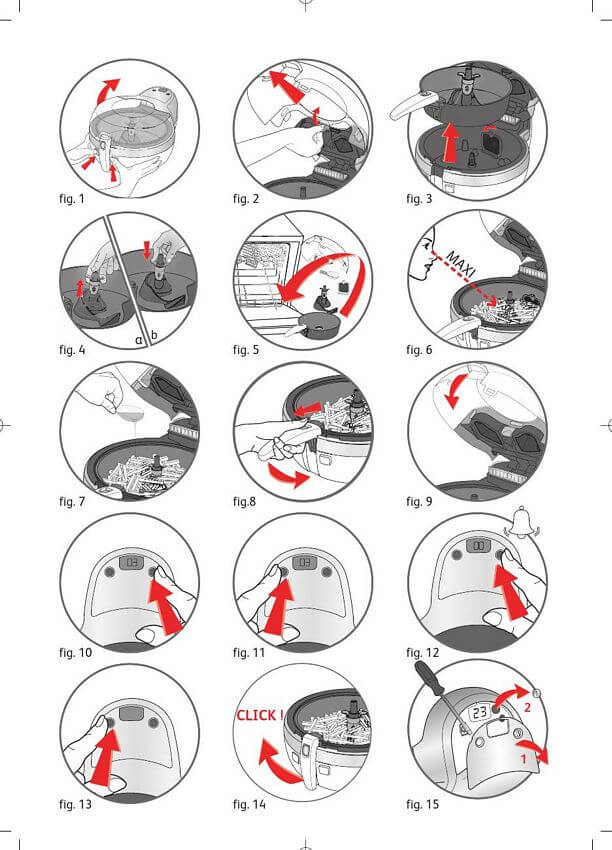 fig. 1

fig. 2

fig. 3

a b

fig. 4

fig. 5

MAXI

fig. 6

fig. 7

fig.8

fig. 9

03

fig. 10

03

fig. 11

00

fig. 12

fig. 13

CLICK !

fig. 14

23

2

1

fig. 15