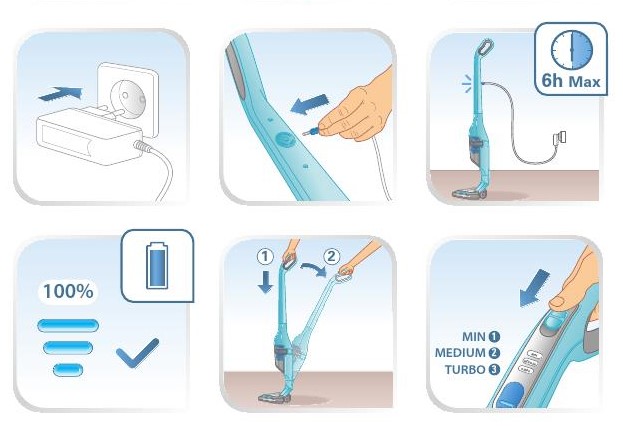 6h Max

100%

1

2

MIN 1
MEDIUM 2
TURBO 3