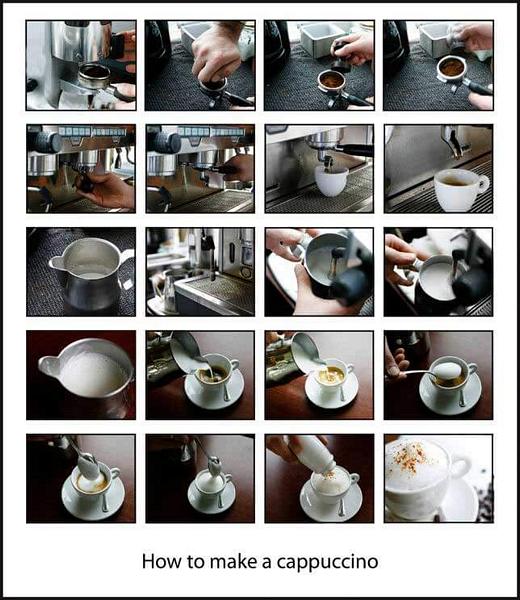 How to make a cappuccino