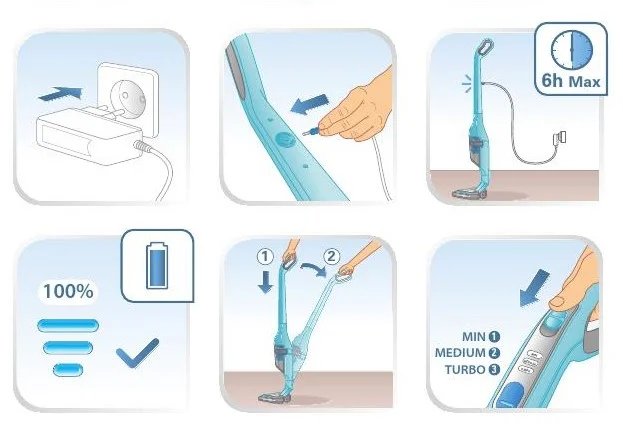 6h Max

100%

1
2

MIN 1
MEDIUM 2
TURBO 3