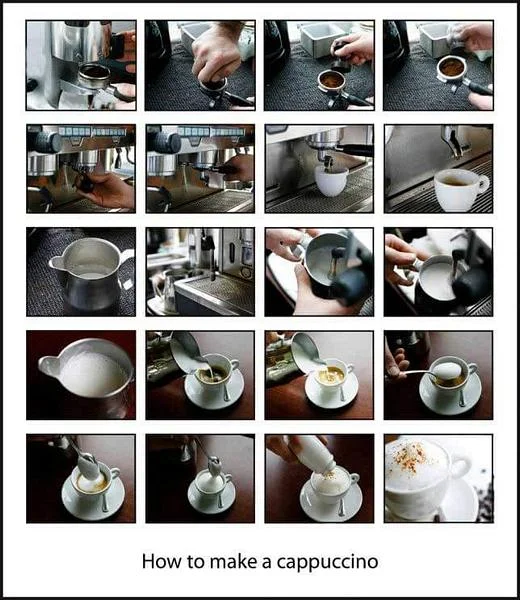 How to make a cappuccino