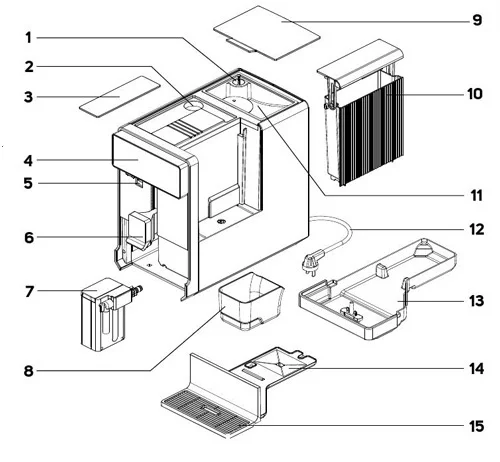 1
2
3
4
5
6
7
8
9
10
11
12
13
14
15