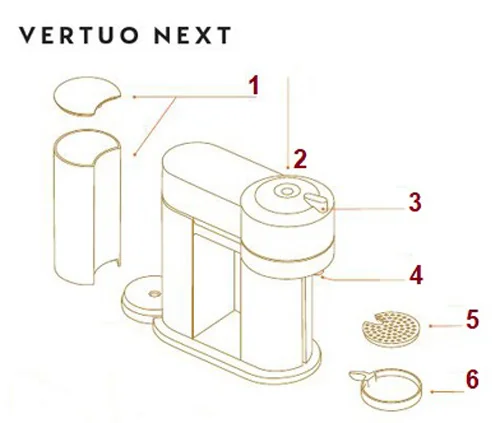 VERTUO NEXT

1

2

3

4

5

6