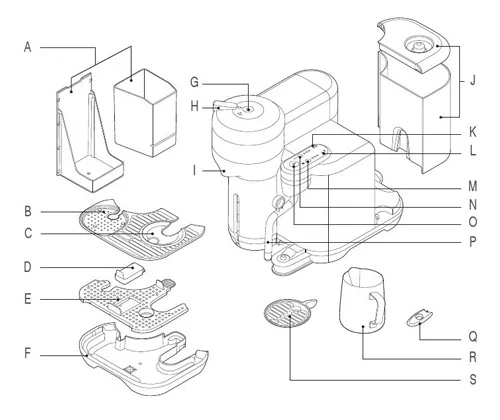 A
B
C
D
E
F
G
H
I
J
K
L
M
N
O
P
Q
R
S