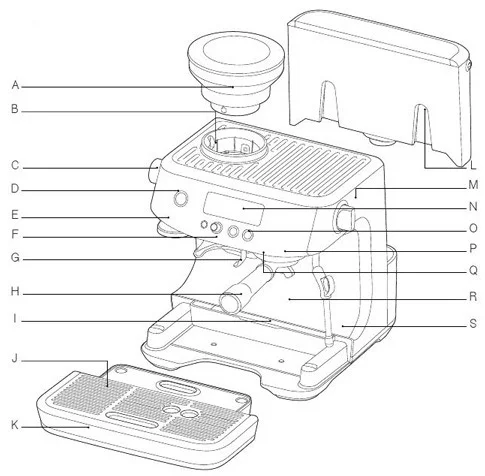 A
B
C
D
E
F
G
H
I
J
K
L
M
N
O
P
Q
R
S