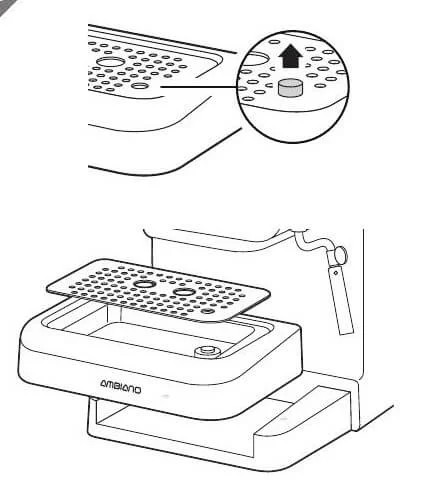 AMBIANO