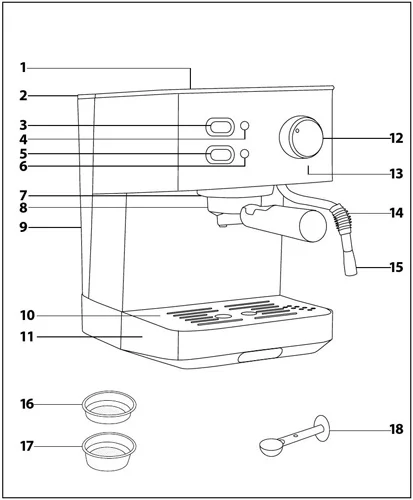 1
2
3
4
5
6
7
8
9
10
11
12
13
14
15
16
17
18