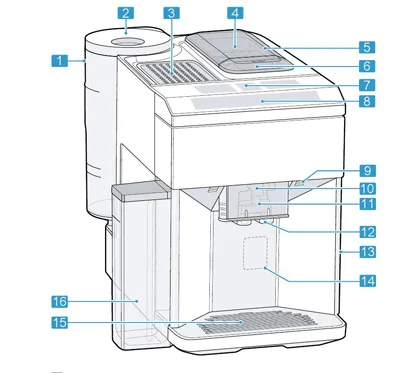 2
3
4
1
5
6
7
8
9
10
11
12
13
14
16
15