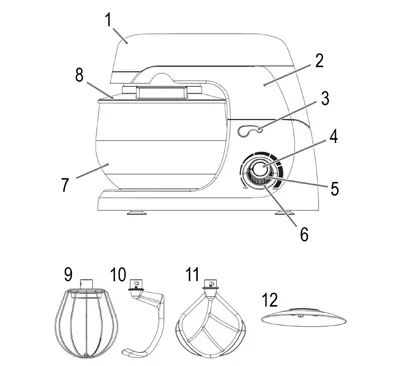 1
2
8
3
4
7
5
6
9
10
11
12